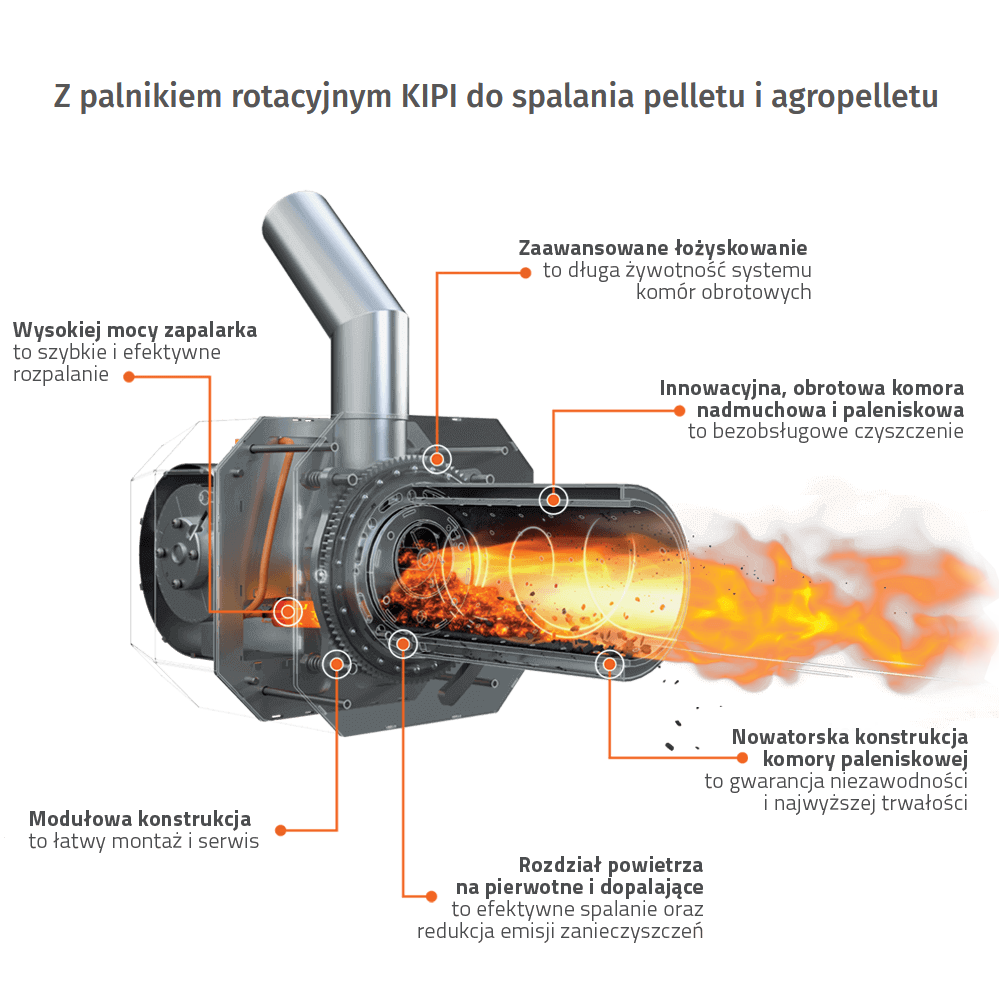 Z palnikiem rotacyjnym KIPI do spalania pelletu i agropelletu

Zaawansowane łożyskowanie
to długa żywotność systemu
komór obrotowych

Wysokiej mocy zapalarka
to szybkie i efektywne
rozpalanie

Innowacyjna, obrotowa komora
nadmuchowa i paleniskowa
to bezobsługowe czyszczenie

Nowatorska konstrukcja
komory paleniskowej
to gwarancja niezawodności
i najwyższej trwałości

Modułowa konstrukcja
to łatwy montaż i serwis

Rozdział powietrza
na pierwotne i dopalające
to efektywne spalanie oraz
redukcja emisji zanieczyszczeń